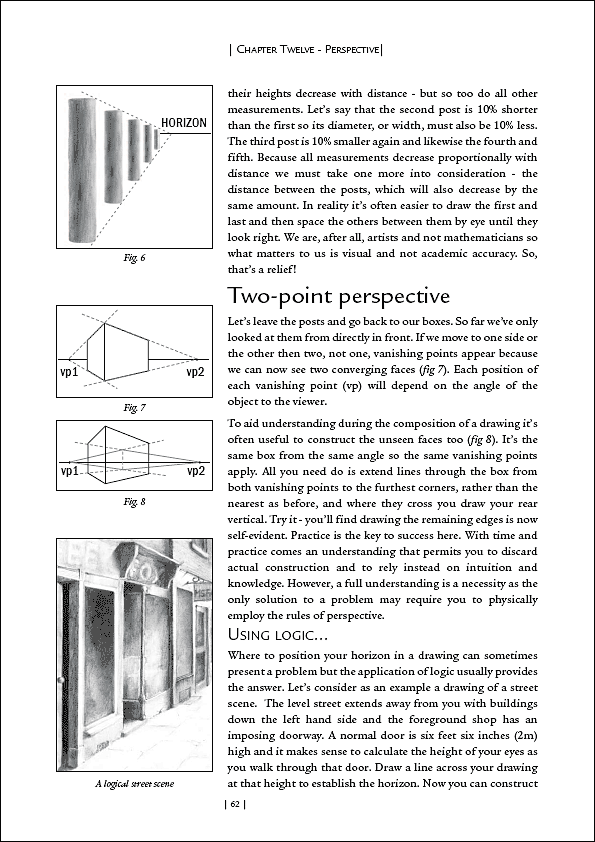 | Chapter Twelve - Perspective|

HORIZON

Fig. 6

vp1

vp2

Fig. 7

vp1

vp2

Fig. 8

A logical street scene

their heights decrease with distance - but so too do all other measurements. Let's say that the second post is 10% shorter than the first so its diameter, or width, must also be 10% less. The third post is 10% smaller again and likewise the fourth and fifth. Because all measurements decrease proportionally with distance we must take one more into consideration - the distance between the posts, which will also decrease by the same amount. In reality it's often easier to draw the first and last and then space the others between them by eye until they look right. We are, after all, artists and not mathematicians so what matters to us is visual and not academic accuracy. So, that's a relief!

Two-point perspective

Let's leave the posts and go back to our boxes. So far we've only looked at them from directly in front. If we move to one side or the other then two, not one, vanishing points appear because we can now see two converging faces (fig 7). Each position of each vanishing point (vp) will depend on the angle of the object to the viewer.

To aid understanding during the composition of a drawing it's often useful to construct the unseen faces too (fig 8). It's the same box from the same angle so the same vanishing points apply. All you need do is extend lines through the box from both vanishing points to the furthest corners, rather than the nearest as before, and where they cross you draw your rear vertical. Try it - you'll find drawing the remaining edges is now self-evident. Practice is the key to success here. With time and practice comes an understanding that permits you to discard actual construction and to rely instead on intuition and knowledge. However, a full understanding is a necessity as the only solution to a problem may require you to physically employ the rules of perspective.

Using logic...

Where to position your horizon in a drawing can sometimes present a problem but the application of logic usually provides the answer. Let's consider as an example a drawing of a street scene. The level street extends away from you with buildings down the left hand side and the foreground shop has an imposing doorway. A normal door is six feet six inches (2m) high and it makes sense to calculate the height of your eyes as you walk through that door. Draw a line across your drawing at that height to establish the horizon. Now you can construct

| 62 |